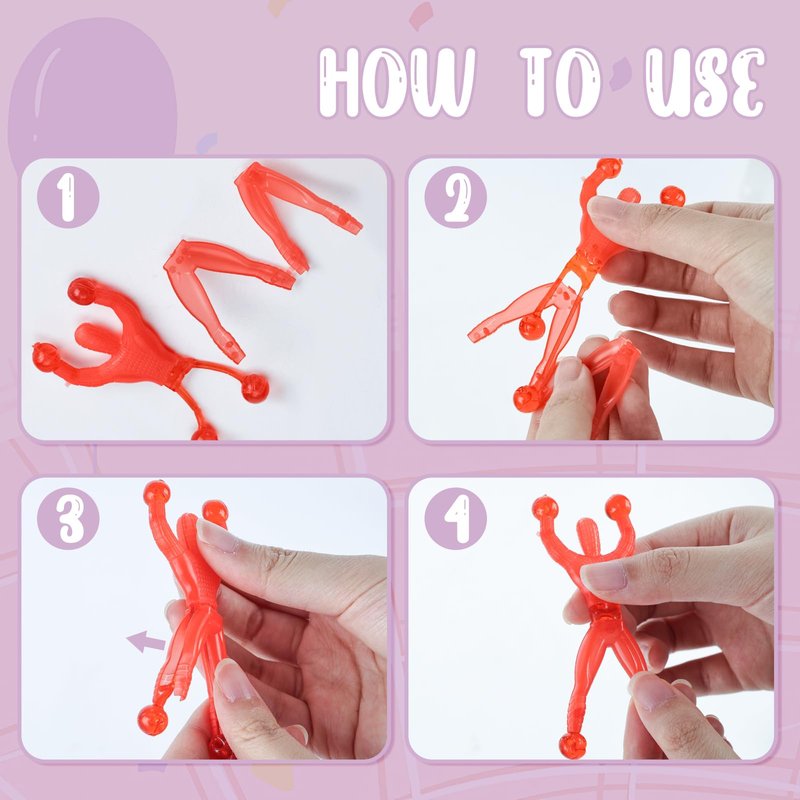 HOW TO USE

1

2

3

4