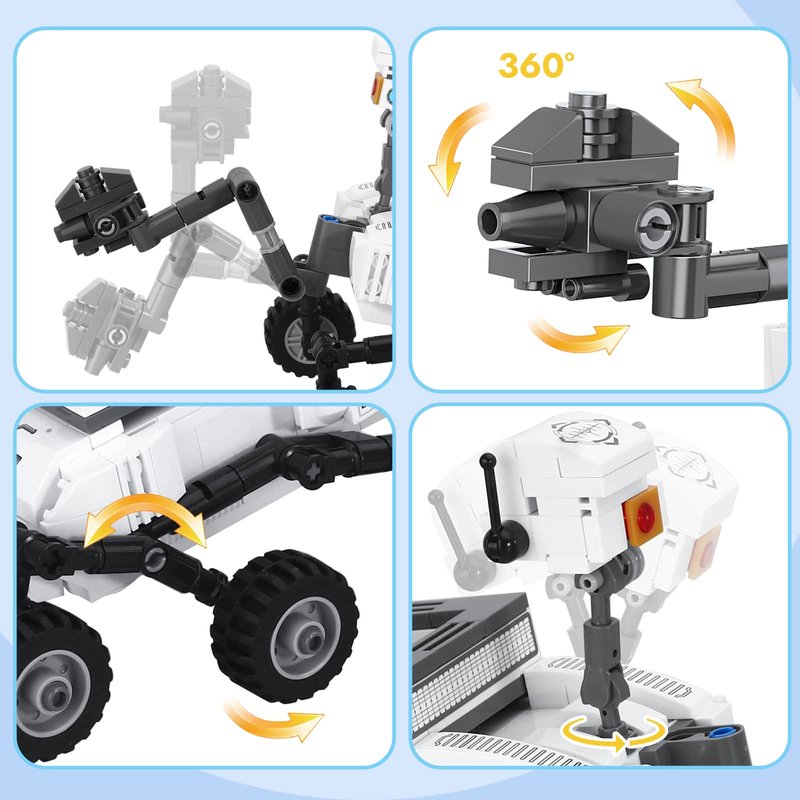 360°