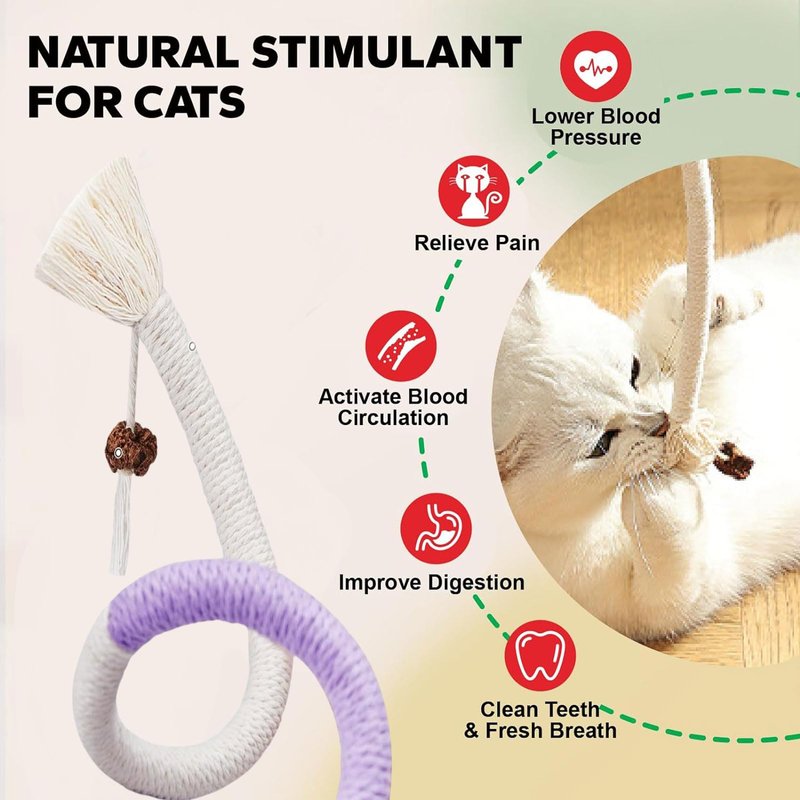 NATURAL STIMULANT FOR CATS

Lower Blood Pressure

Relieve Pain

Activate Blood Circulation

Improve Digestion

Clean Teeth & Fresh Breath