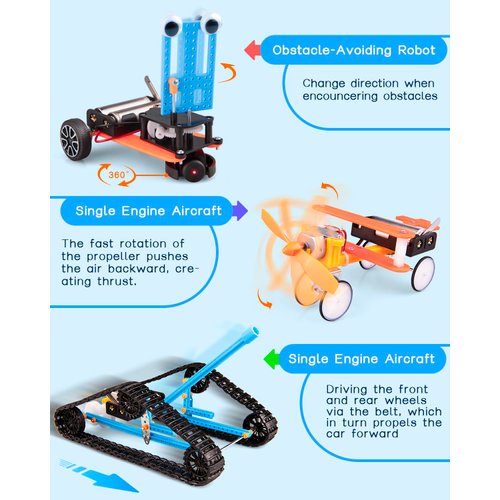 Obstacle-Avoiding Robot

Change direction when encouncering obstacles

360°

Single Engine Aircraft

The fast rotation of the propeller pushes the air backward, creating thrust.

Single Engine Aircraft

Driving the front and rear wheels via the belt, which in turn propels the car forward