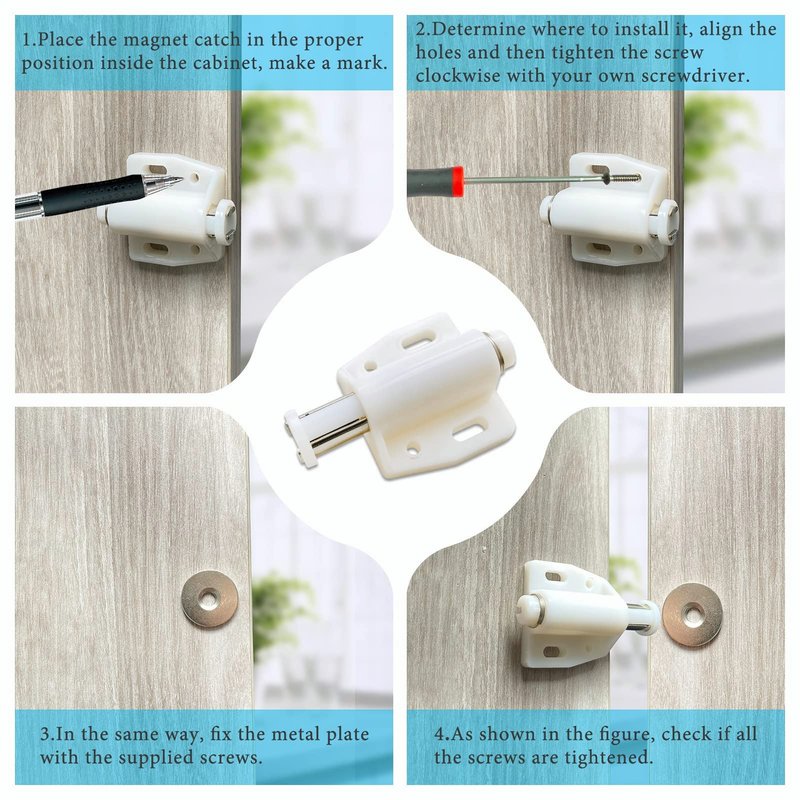 1.Place the magnet catch in the proper position inside the cabinet, make a mark.

2.Determine where to install it, align the holes and then tighten the screw clockwise with your own screwdriver.

3.In the same way, fix the metal plate with the supplied screws.

4.As shown in the figure, check if all the screws are tightened.