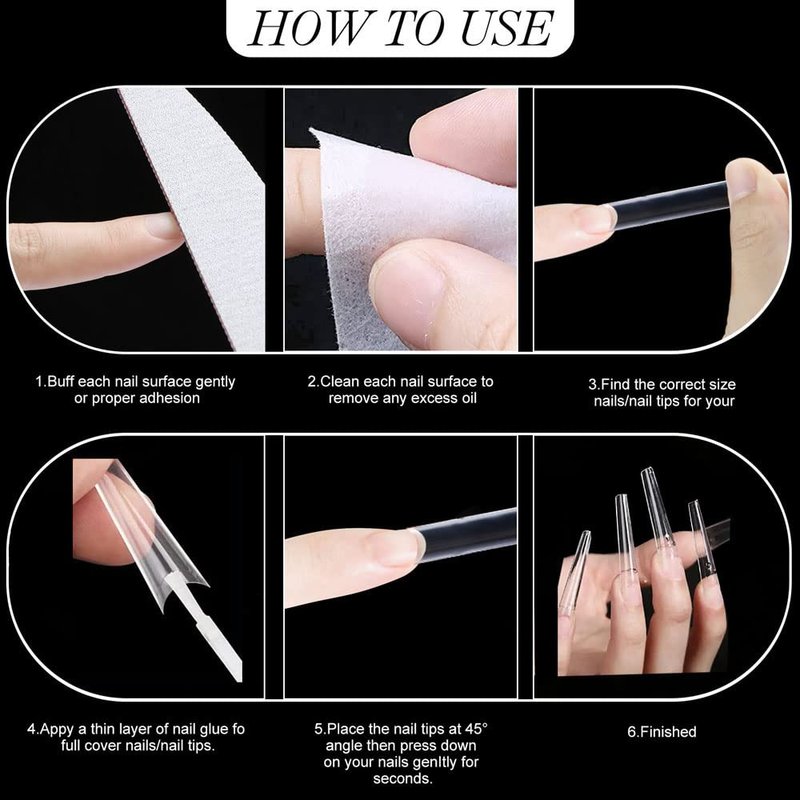 HOW TO USE

1.Buff each nail surface gently or proper adhesion

2.Clean each nail surface to remove any excess oil

3.Find the correct size nails/nail tips for your

4.Appy a thin layer of nail glue fo full cover nails/nail tips.

5.Place the nail tips at 45° angle then press down on your nails genltly for seconds.

6.Finished