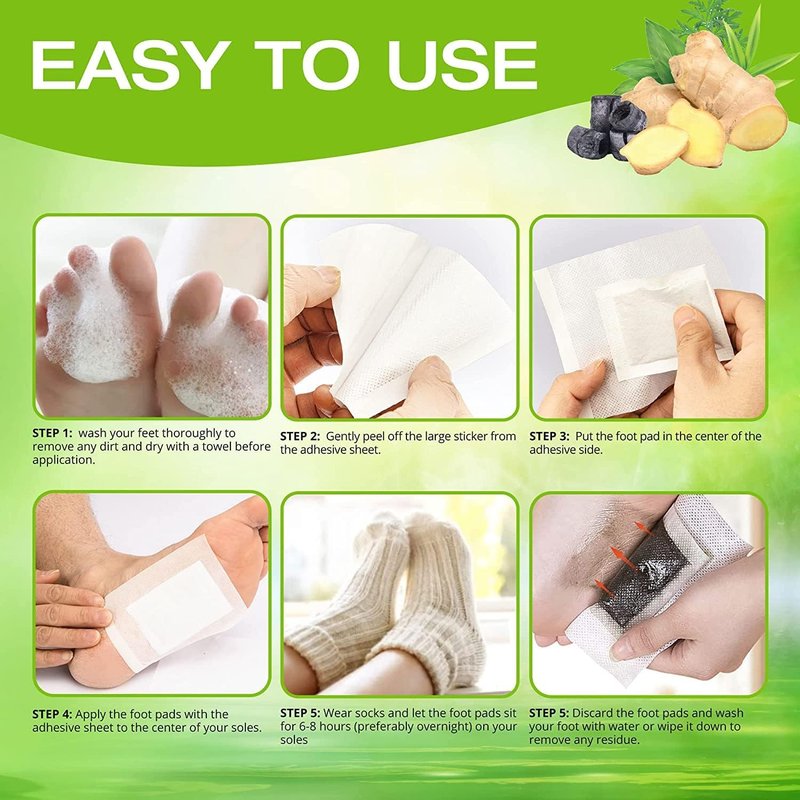 EASY TO USE

STEP 1: wash your feet thoroughly to remove any dirt and dry with a towel before application.

STEP 2: Gently peel off the large sticker from the adhesive sheet.

STEP 3: Put the foot pad in the center of the adhesive side.

STEP 4: Apply the foot pads with the adhesive sheet to the center of your soles.

STEP 5: Wear socks and let the foot pads sit for 6-8 hours (preferably overnight) on your soles

STEP 5: Discard the foot pads and wash your foot with water or wipe it down to remove any residue.