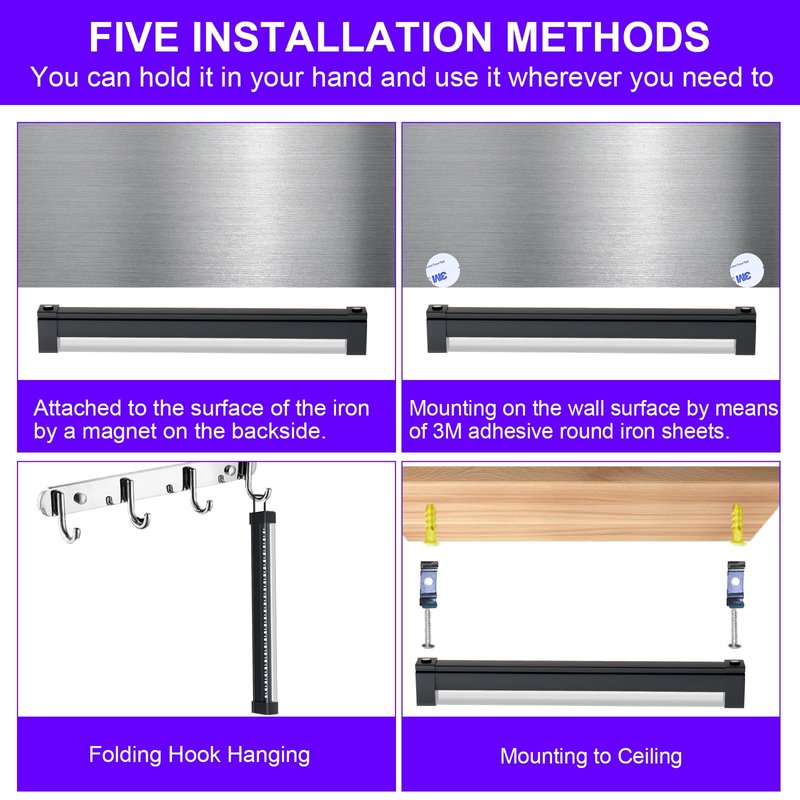 FIVE INSTALLATION METHODS
You can hold it in your hand and use it wherever you need to

3M

3M

Attached to the surface of the iron by a magnet on the backside.

Mounting on the wall surface by means of 3M adhesive round iron sheets.

Folding Hook Hanging

Mounting to Ceiling