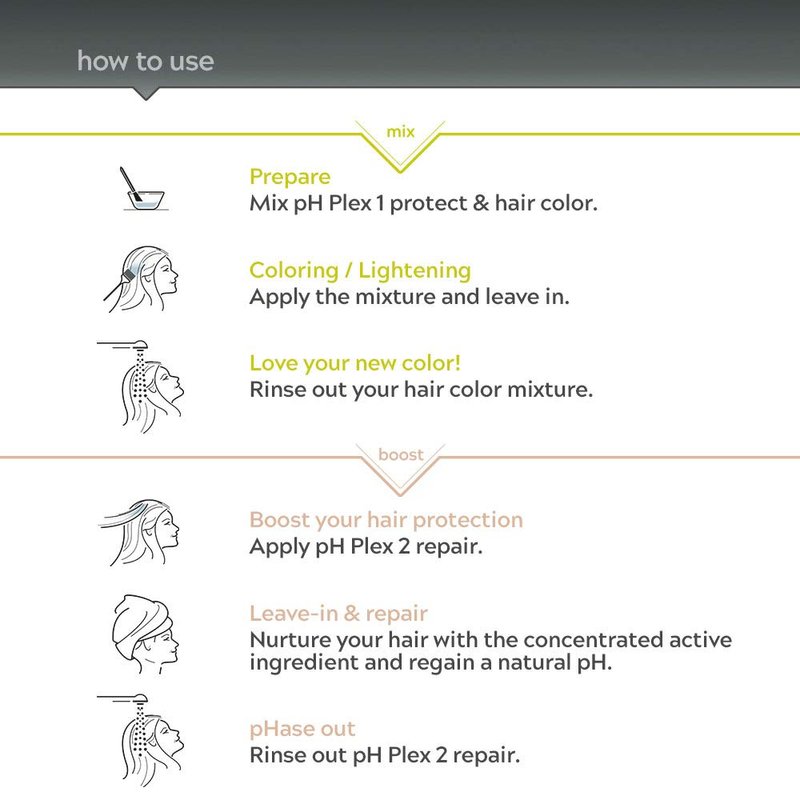 how to use

mix

Prepare
Mix pH Plex 1 protect & hair color.

Coloring / Lightening
Apply the mixture and leave in.

Love your new color!
Rinse out your hair color mixture.

boost

Boost your hair protection
Apply pH Plex 2 repair.

Leave-in & repair
Nurture your hair with the concentrated active ingredient and regain a natural pH.

pHase out
Rinse out pH Plex 2 repair.