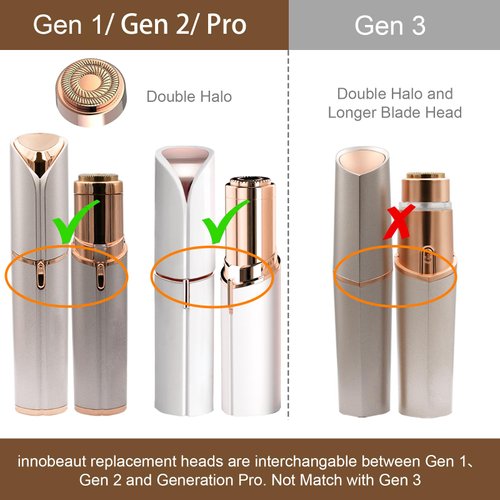 Gen 1/ Gen 2/ Pro

Gen 3

Double Halo

Double Halo and Longer Blade Head

innobeaut replacement heads are interchangable between Gen 1、Gen 2 and Generation Pro. Not Match with Gen 3