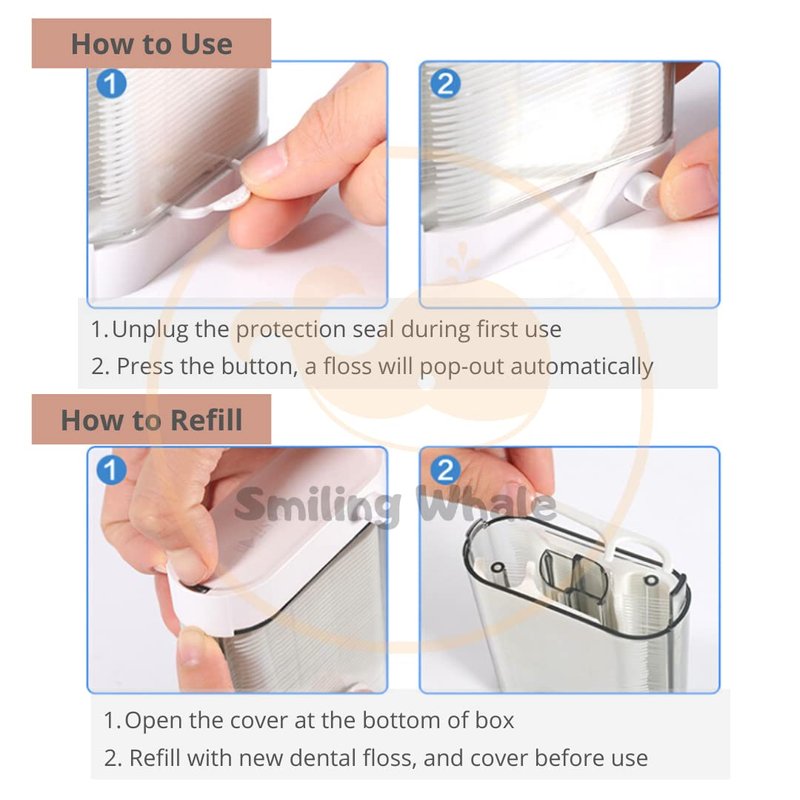 How to Use

1

2

1.Unplug the protection seal during first use

2. Press the button, a floss will pop-out automatically

How to Refill

1

2

Smiling Whale

1.Open the cover at the bottom of box

2. Refill with new dental floss, and cover before use