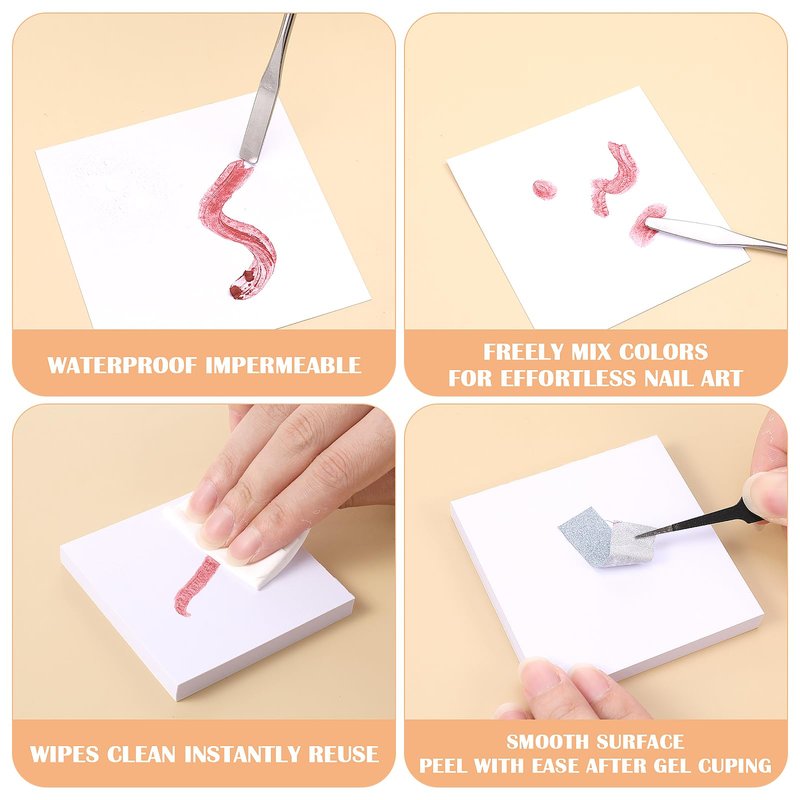 WATERPROOF IMPERMEABLE

FREELY MIX COLORS
FOR EFFORTLESS NAIL ART

WIPES CLEAN INSTANTLY REUSE

SMOOTH SURFACE
PEEL WITH EASE AFTER GEL CUPING