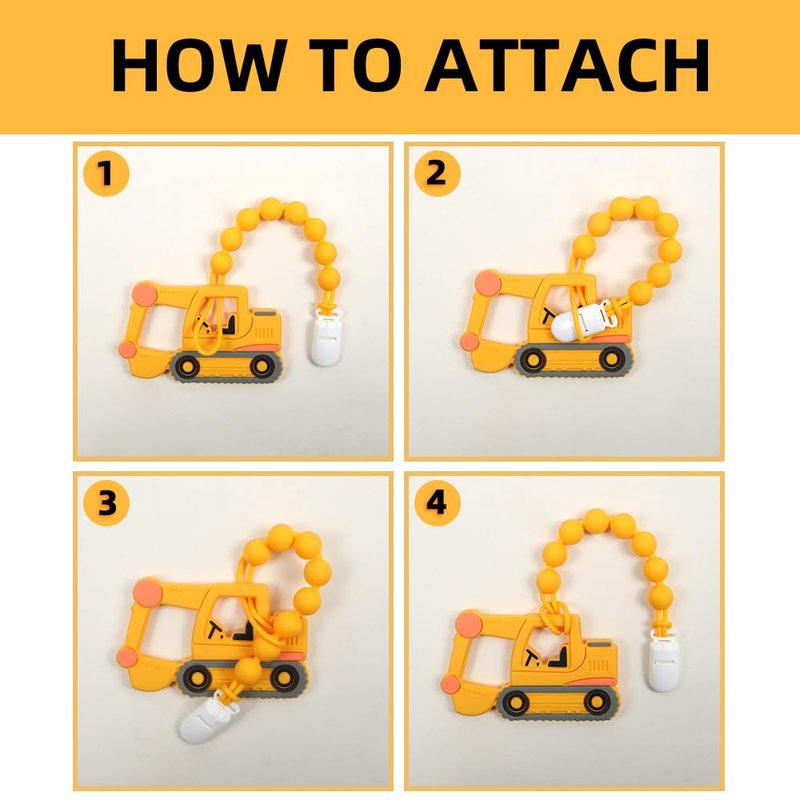 HOW TO ATTACH

1

2

3

4