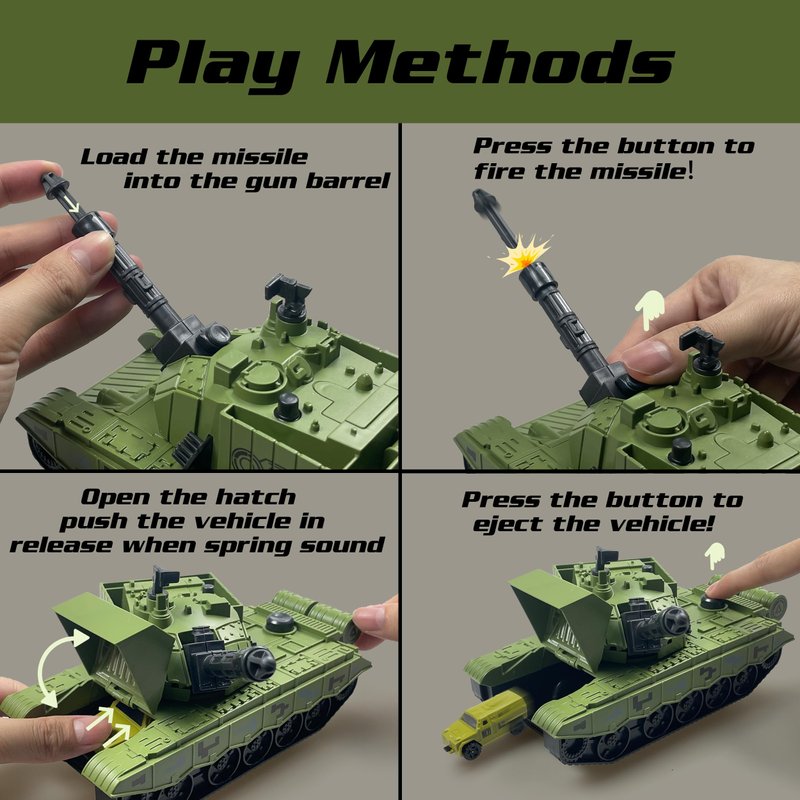 Play Methods

Load the missile into the gun barrel

Press the button to fire the missile!

Open the hatch push the vehicle in release when spring sound

Press the button to eject the vehicle!