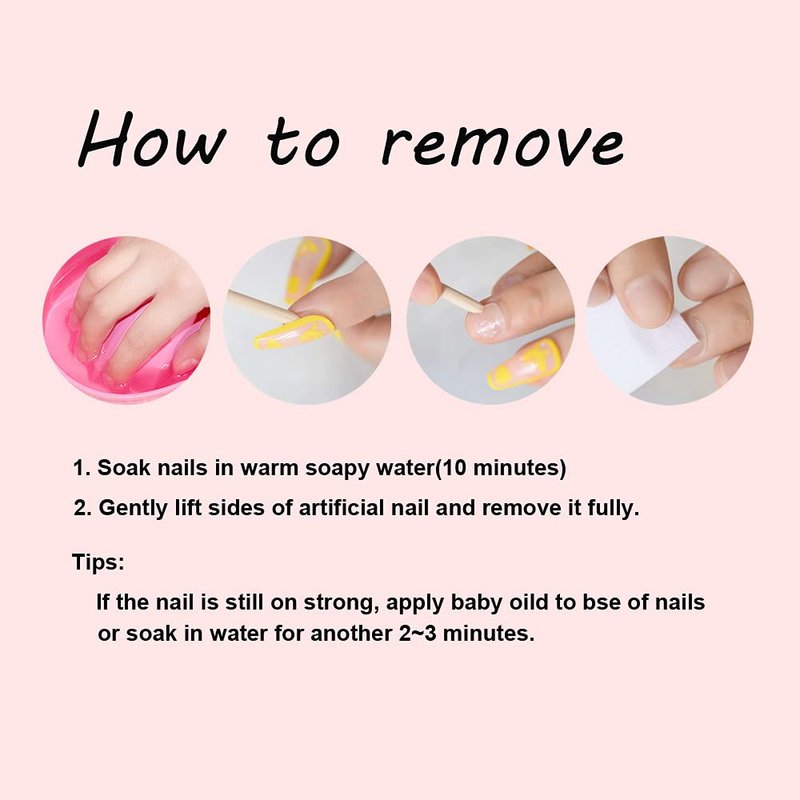 How to remove

1. Soak nails in warm soapy water(10 minutes)

2. Gently lift sides of artificial nail and remove it fully.

Tips:

If the nail is still on strong, apply baby oild to bse of nails or soak in water for another 2~3 minutes.