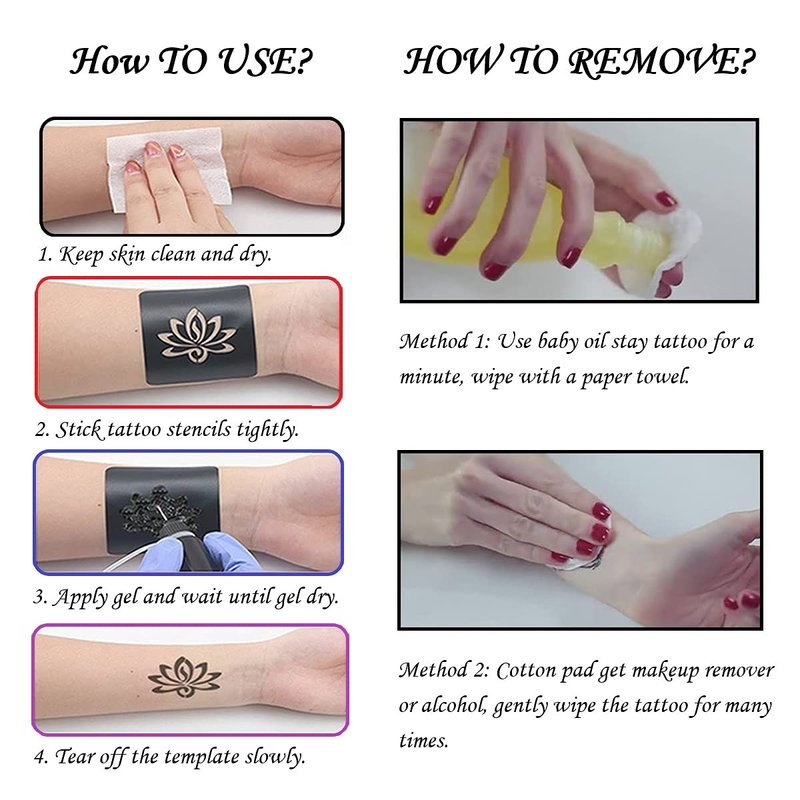 How TO USE?

1. Keep skin clean and dry.

2. Stick tattoo stencils tightly.

3. Apply gel and wait until gel dry.

4. Tear off the template slowly.

HOW TO REMOVE?

Method 1: Use baby oil stay tattoo for a minute, wipe with a paper towel.

Method 2: Cotton pad get makeup remover or alcohol, gently wipe the tattoo for many times.