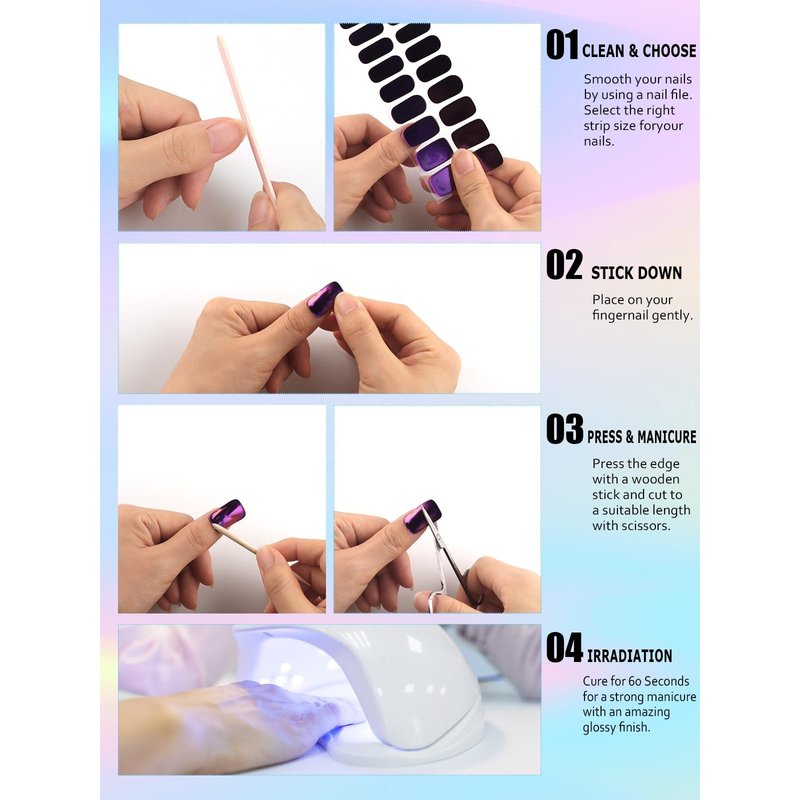 01 CLEAN & CHOOSE

Smooth your nails by using a nail file. Select the right strip size foryour nails.

02 STICK DOWN

Place on your fingernail gently.

03 PRESS & MANICURE

Press the edge with a wooden stick and cut to a suitable length with scissors.

04 IRRADIATION

Cure for 60 Seconds for a strong manicure with an amazing glossy finish.