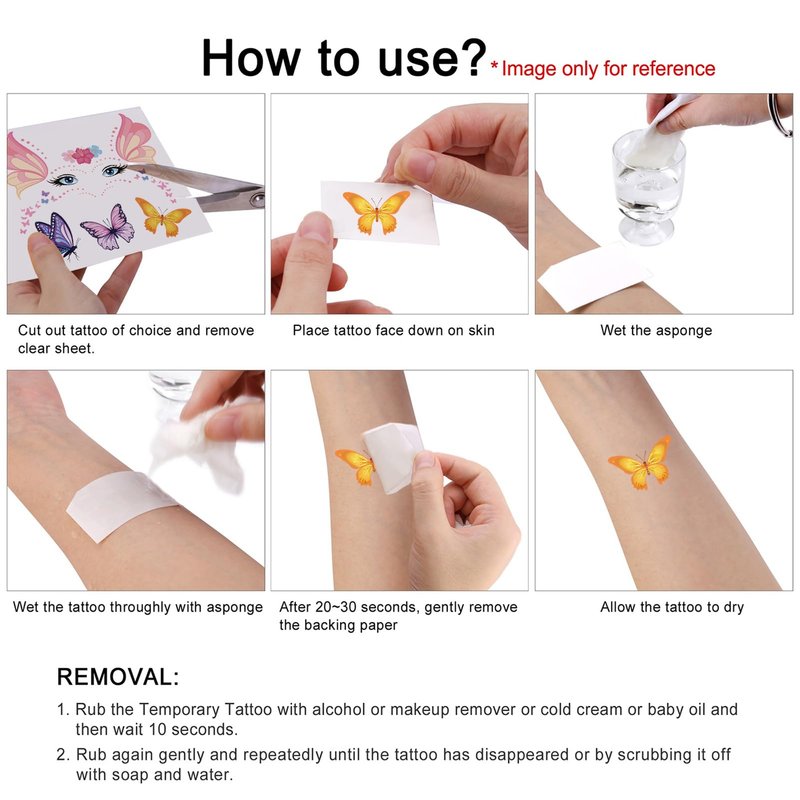 How to use? *Image only for reference

Cut out tattoo of choice and remove clear sheet.

Place tattoo face down on skin

Wet the asponge

Wet the tattoo throughly with asponge

After 20~30 seconds, gently remove the backing paper

Allow the tattoo to dry

REMOVAL:

1. Rub the Temporary Tattoo with alcohol or makeup remover or cold cream or baby oil and then wait 10 seconds.

2. Rub again gently and repeatedly until the tattoo has disappeared or by scrubbing it off with soap and water.