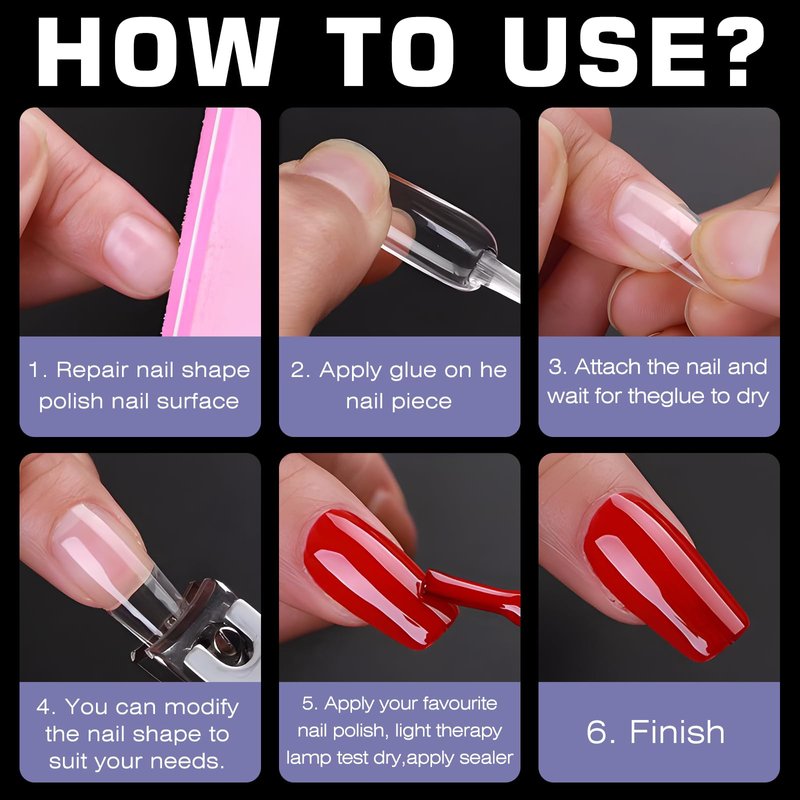 HOW TO USE?

1. Repair nail shape polish nail surface

2. Apply glue on he nail piece

3. Attach the nail and wait for theglue to dry

4. You can modify the nail shape to suit your needs.

5. Apply your favourite nail polish, light therapy lamp test dry,apply sealer

6. Finish