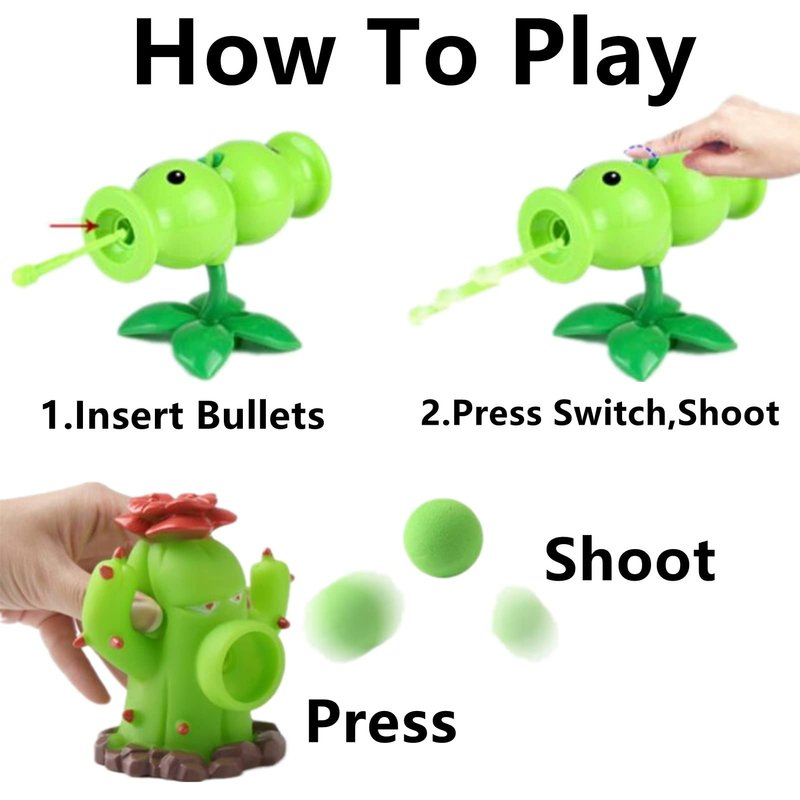 How To Play

1.Insert Bullets

2.Press Switch,Shoot

Shoot

Press