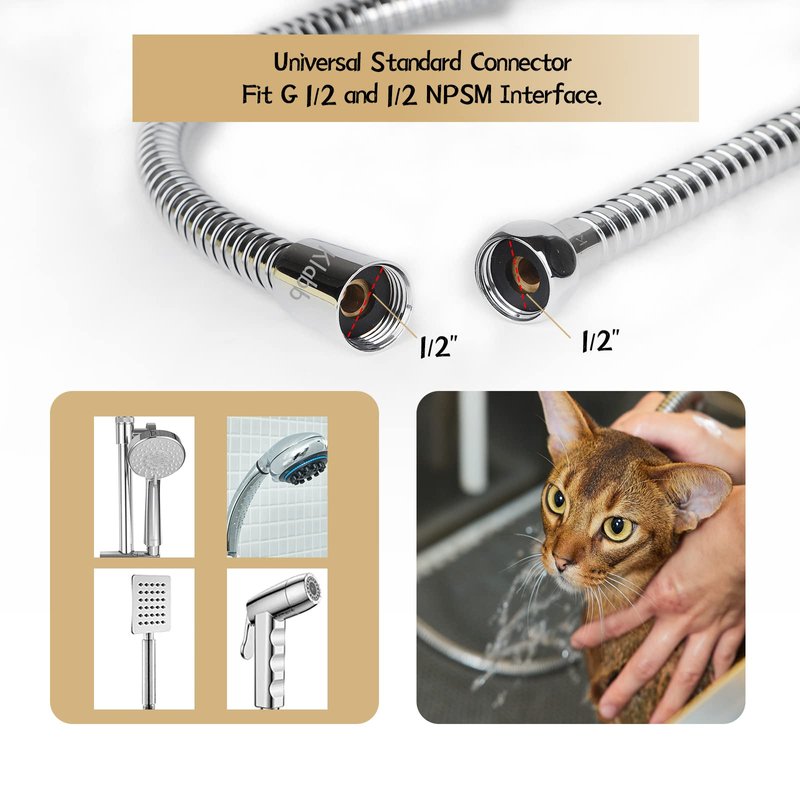 Universal Standard Connector
Fit G 1/2 and 1/2 NPSM Interface.

Klabb

1/2"

1/2"