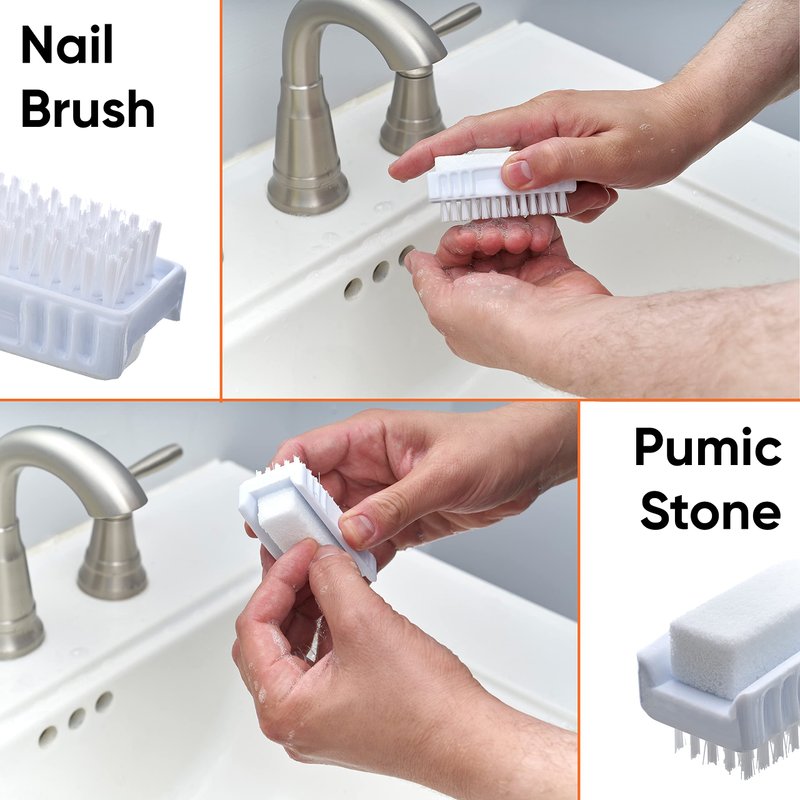 Nail Brush

Pumic Stone