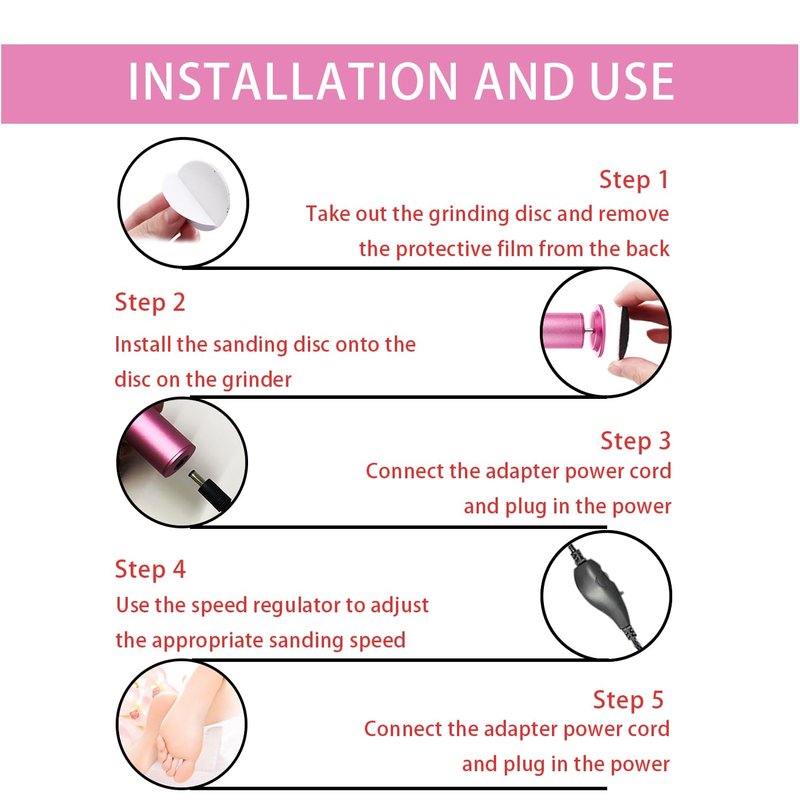 INSTALLATION AND USE

Step 1
Take out the grinding disc and remove the protective film from the back

Step 2
Install the sanding disc onto the disc on the grinder

Step 3
Connect the adapter power cord and plug in the power

Step 4
Use the speed regulator to adjust the appropriate sanding speed

Step 5
Connect the adapter power cord and plug in the power