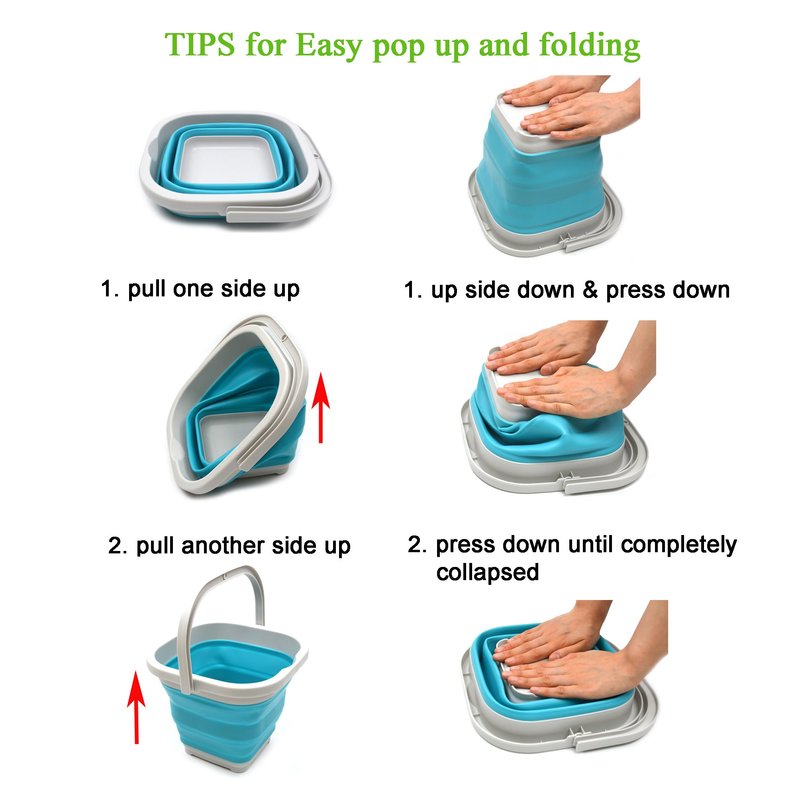 TIPS for Easy pop up and folding

1. pull one side up

2. pull another side up

1. up side down & press down

2. press down until completely collapsed