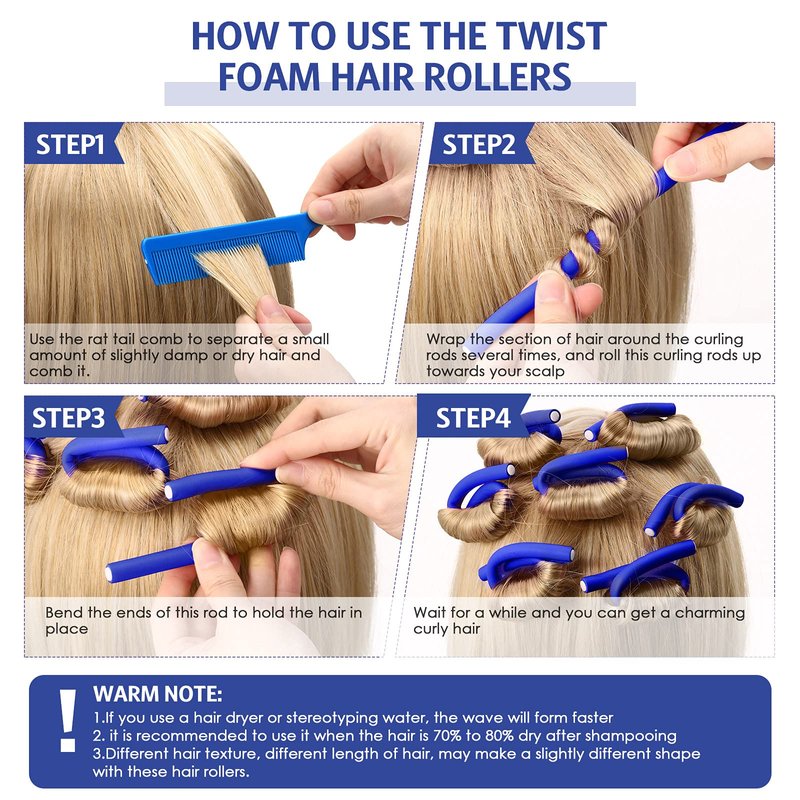 HOW TO USE THE TWIST FOAM HAIR ROLLERS

STEP1

Use the rat tail comb to separate a small amount of slightly damp or dry hair and comb it.

STEP2

Wrap the section of hair around the curling rods several times, and roll this curling rods up towards your scalp

STEP3

Bend the ends of this rod to hold the hair in place

STEP4

Wait for a while and you can get a charming curly hair

!

WARM NOTE:

1.If you use a hair dryer or stereotyping water, the wave will form faster
2. it is recommended to use it when the hair is 70% to 80% dry after shampooing
3.Different hair texture, different length of hair, may make a slightly different shape with these hair rollers.