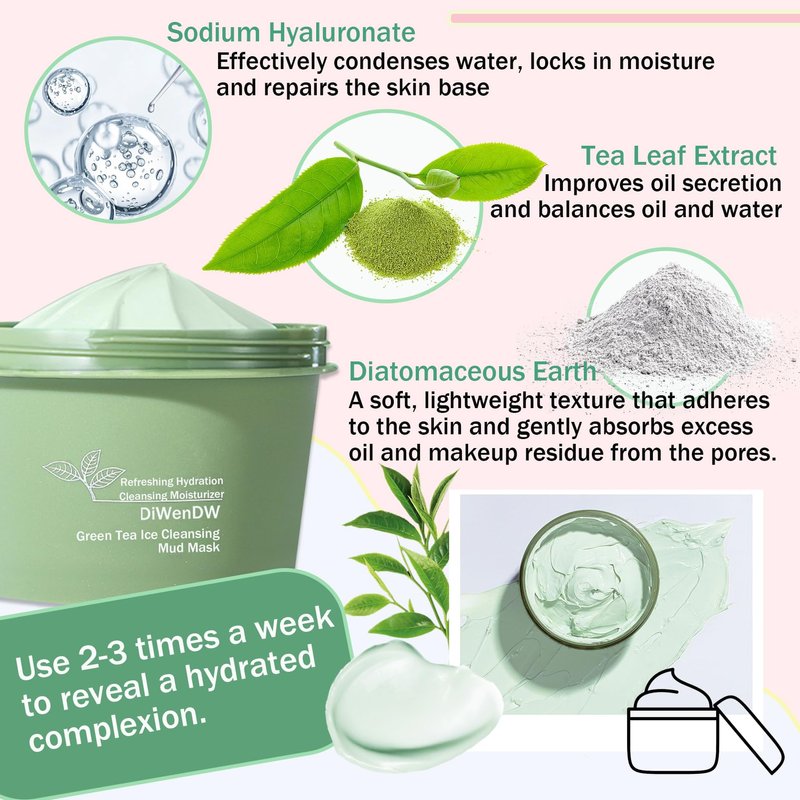 Sodium Hyaluronate
Effectively condenses water, locks in moisture and repairs the skin base

Tea Leaf Extract
Improves oil secretion and balances oil and water

Diatomaceous Earth
A soft, lightweight texture that adheres to the skin and gently absorbs excess oil and makeup residue from the pores.

Refreshing Hydration
Cleansing Moisturizer
DiWenDW
Green Tea Ice Cleansing Mud Mask

Use 2-3 times a week to reveal a hydrated complexion.