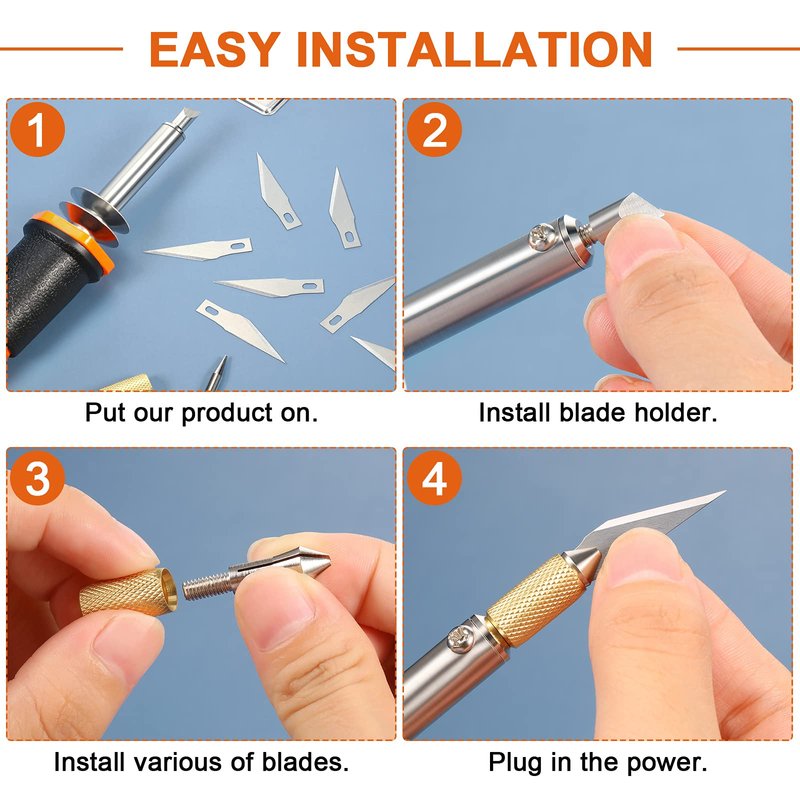 EASY INSTALLATION

1

Put our product on.

2

Install blade holder.

3

Install various of blades.

4

Plug in the power.