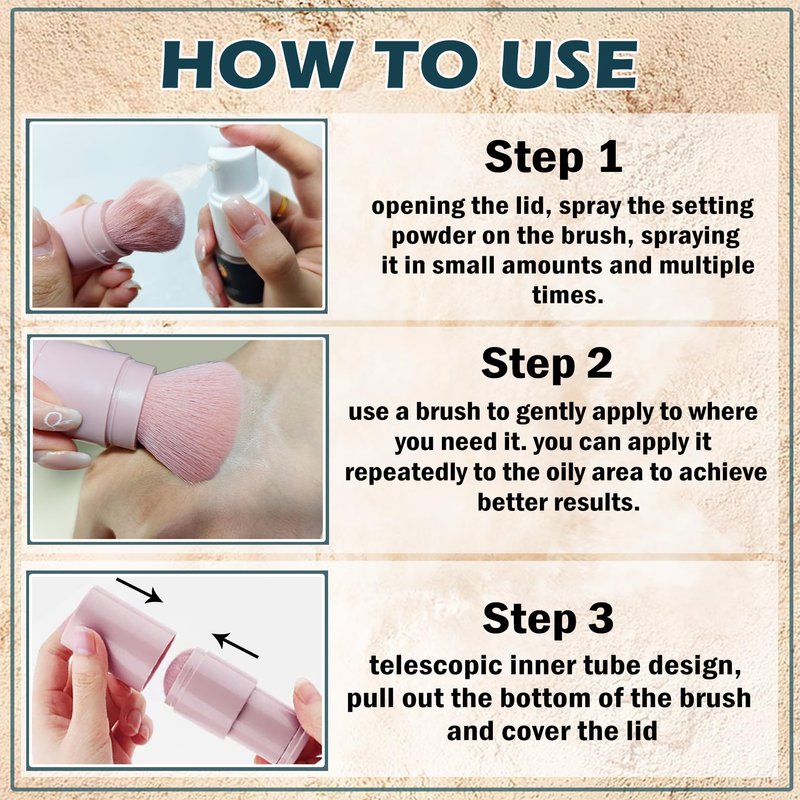 HOW TO USE

Step 1

opening the lid, spray the setting powder on the brush, spraying it in small amounts and multiple times.

Step 2

use a brush to gently apply to where you need it. you can apply it repeatedly to the oily area to achieve better results.

Step 3

telescopic inner tube design, pull out the bottom of the brush and cover the lid