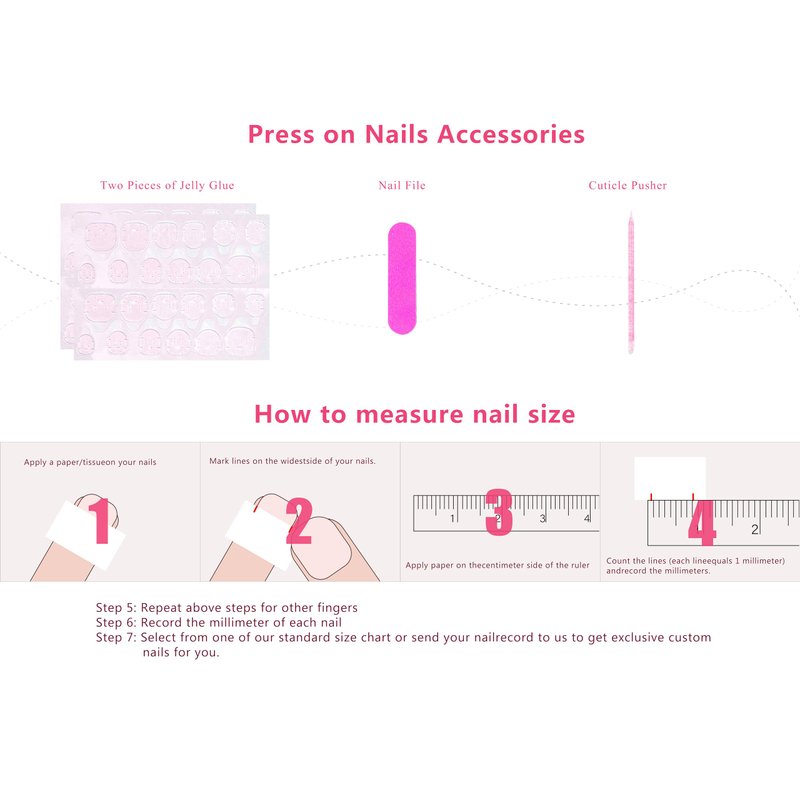 Press on Nails Accessories

Two Pieces of Jelly Glue

Nail File

Cuticle Pusher

How to measure nail size

Apply a paper/tissueon your nails

1

Mark lines on the widestside of your nails.

2

1 2 3 4

3

Apply paper on thecentimeter side of the ruler

2

4

Count the lines (each lineequals 1 millimeter) andrecord the millimeters.

Step 5: Repeat above steps for other fingers
Step 6: Record the millimeter of each nail
Step 7: Select from one of our standard size chart or send your nailrecord to us to get exclusive custom nails for you.