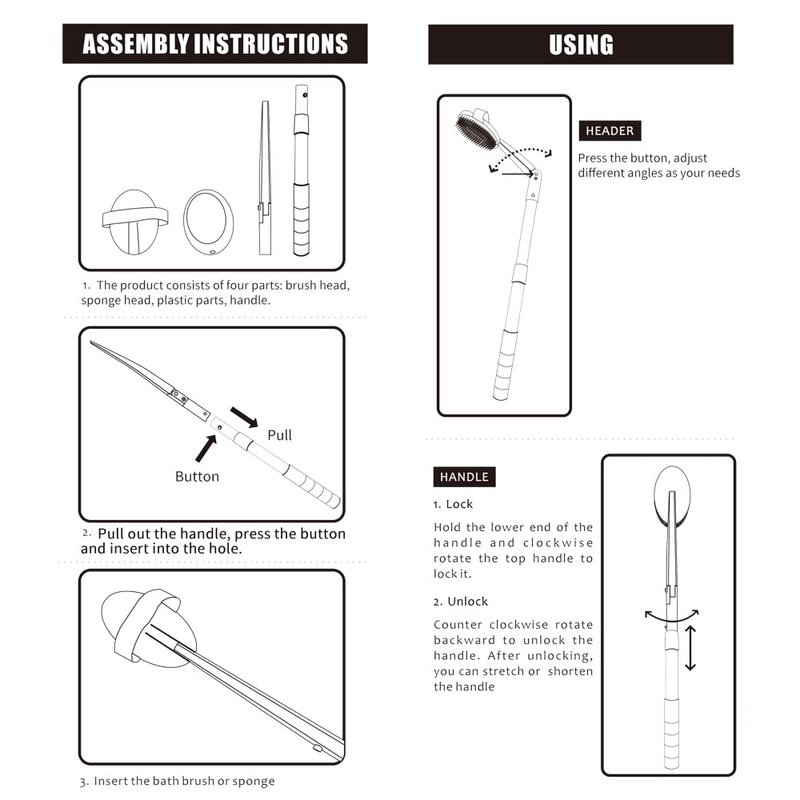 ASSEMBLY INSTRUCTIONS

1. The product consists of four parts: brush head, sponge head, plastic parts, handle.

Pull

Button

2. Pull out the handle, press the button and insert into the hole.

3. Insert the bath brush or sponge

USING

HEADER

Press the button, adjust different angles as your needs

HANDLE

1. Lock

Hold the lower end of the handle and clockwise rotate the top handle to lock it.

2. Unlock

Counter clockwise rotate backward to unlock the handle. After unlocking, you can stretch or shorten the handle