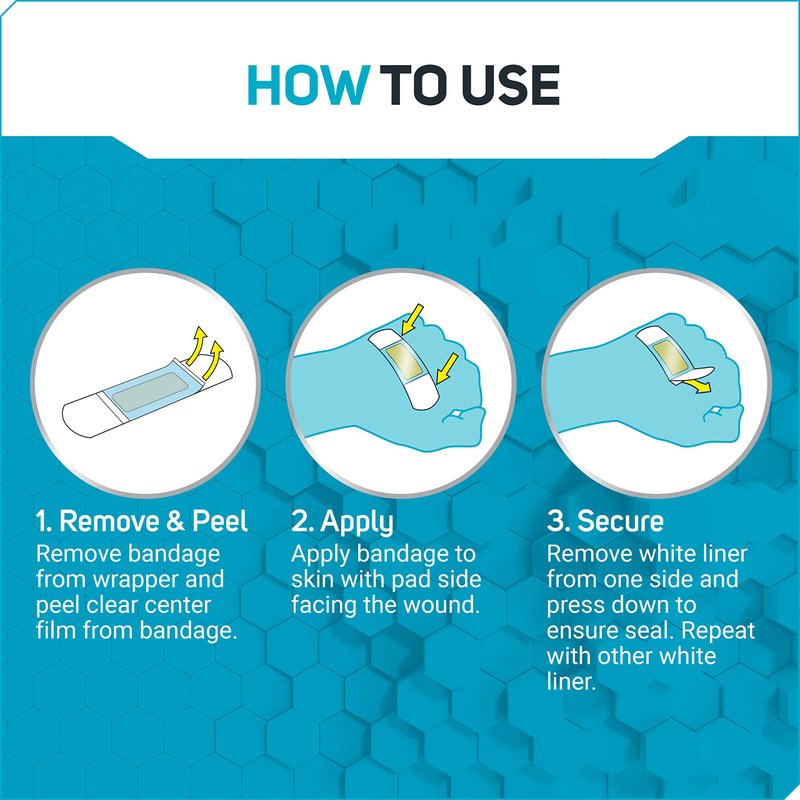 HOW TO USE

1. Remove & Peel
Remove bandage from wrapper and peel clear center film from bandage.

2. Apply
Apply bandage to skin with pad side facing the wound.

3. Secure
Remove white liner from one side and press down to ensure seal. Repeat with other white liner.