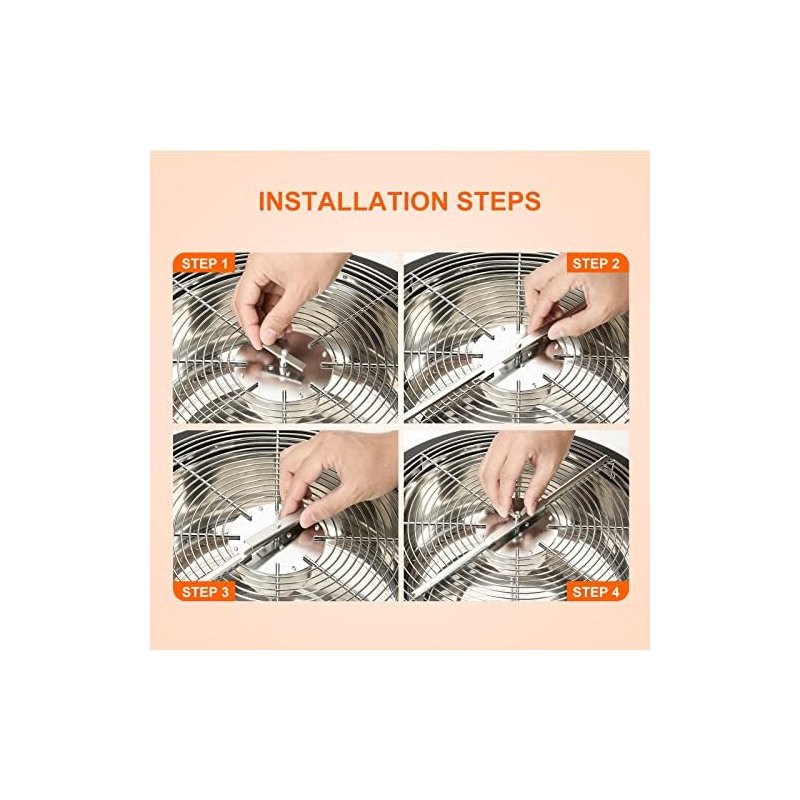 INSTALLATION STEPS

STEP 1

STEP 2

STEP 3

STEP 4