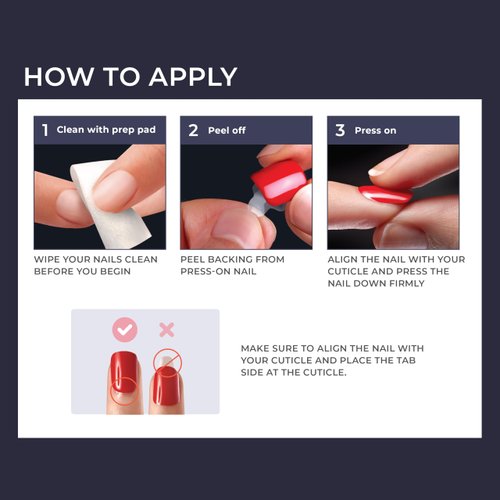 HOW TO APPLY

1 Clean with prep pad

WIPE YOUR NAILS CLEAN BEFORE YOU BEGIN

2 Peel off

PEEL BACKING FROM PRESS-ON NAIL

3 Press on

ALIGN THE NAIL WITH YOUR CUTICLE AND PRESS THE NAIL DOWN FIRMLY

MAKE SURE TO ALIGN THE NAIL WITH YOUR CUTICLE AND PLACE THE TAB SIDE AT THE CUTICLE.