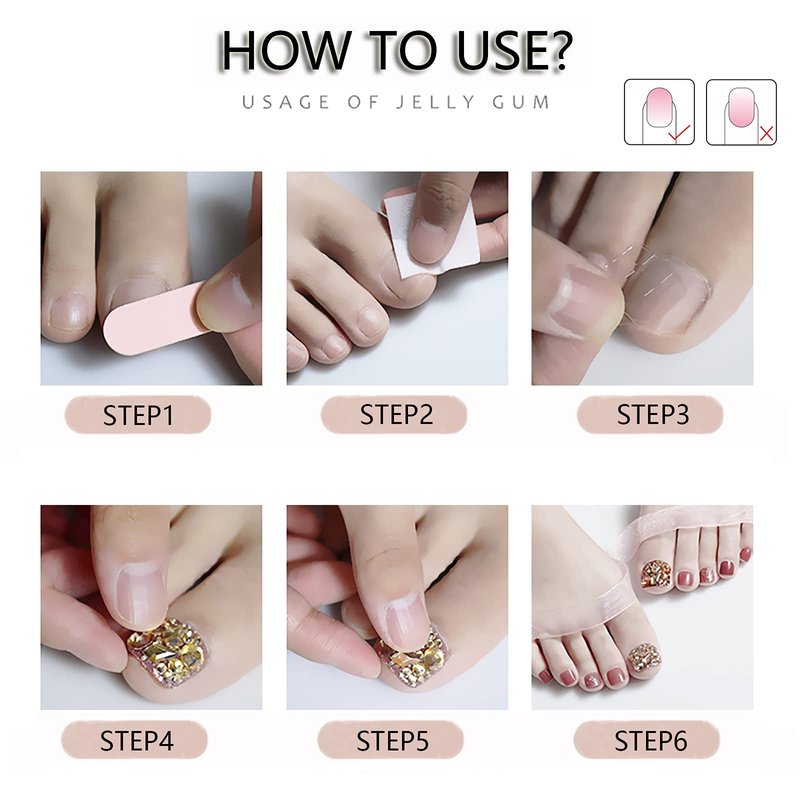 HOW TO USE?

USAGE OF JELLY GUM

STEP1

STEP2

STEP3

STEP4

STEP5

STEP6