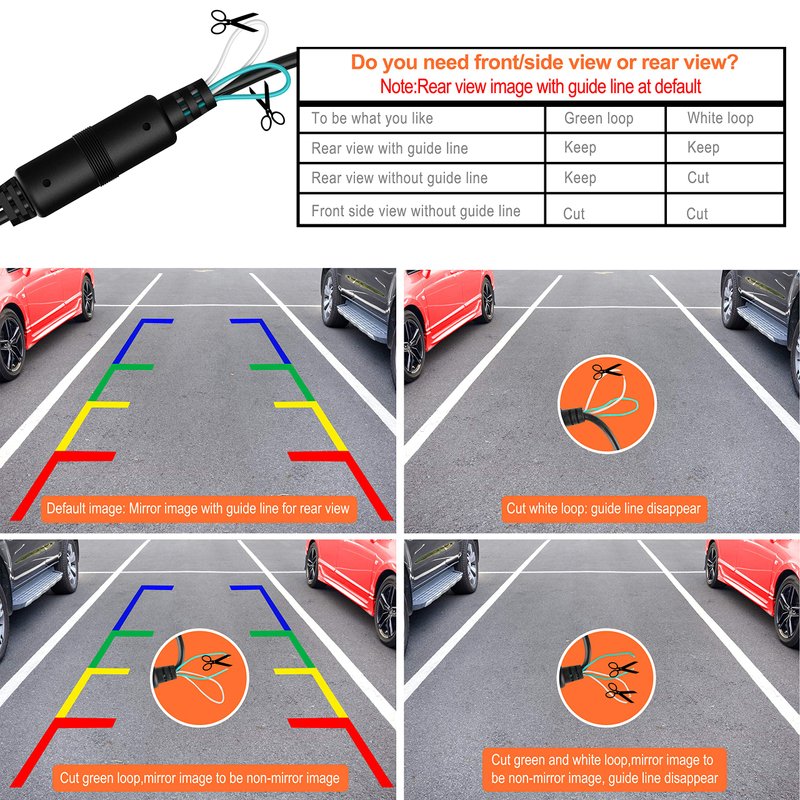 Do you need front/side view or rear view?
Note:Rear view image with guide line at default

| To be what you like | Green loop | White loop |
|---|---|---|
| Rear view with guide line | Keep | Keep |
| Rear view without guide line | Keep | Cut |
| Front side view without guide line | Cut | Cut |

Default image: Mirror image with guide line for rear view

Cut white loop: guide line disappear

Cut green loop,mirror image to be non-mirror image

Cut green and white loop,mirror image to be non-mirror image, guide line disappear