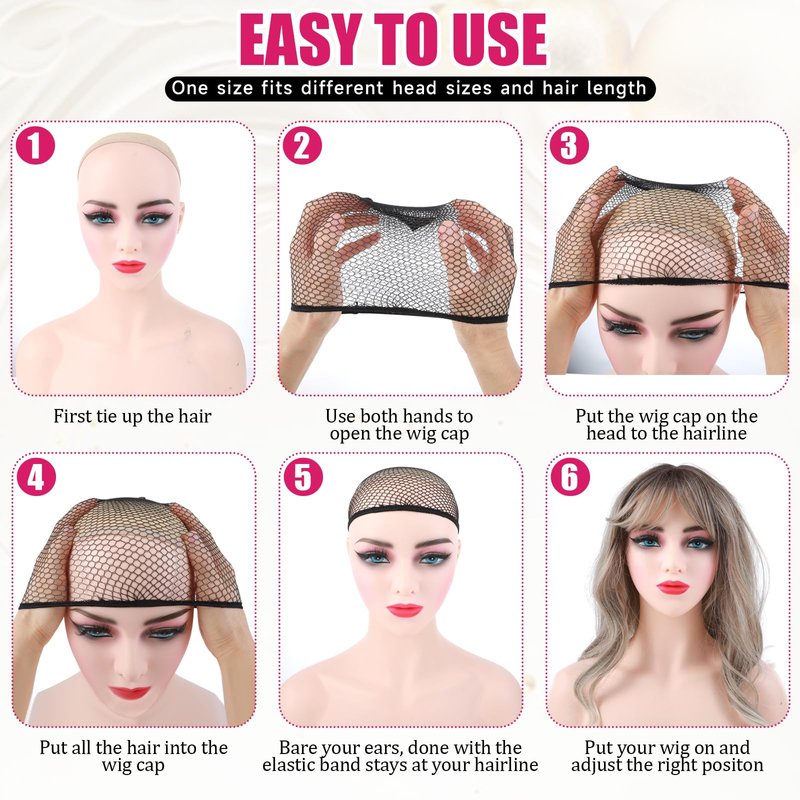 EASY TO USE

One size fits different head sizes and hair length

1

First tie up the hair

2

Use both hands to open the wig cap

3

Put the wig cap on the head to the hairline

4

Put all the hair into the wig cap

5

Bare your ears, done with the elastic band stays at your hairline

6

Put your wig on and adjust the right positon