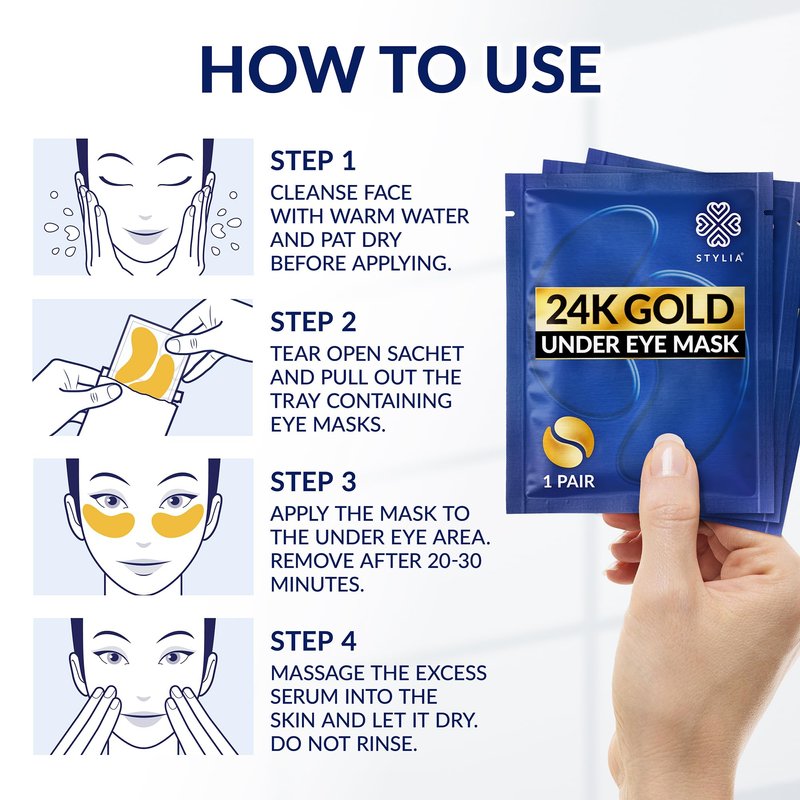 HOW TO USE

STEP 1
CLEANSE FACE WITH WARM WATER AND PAT DRY BEFORE APPLYING.

STEP 2
TEAR OPEN SACHET AND PULL OUT THE TRAY CONTAINING EYE MASKS.

STEP 3
APPLY THE MASK TO THE UNDER EYE AREA. REMOVE AFTER 20-30 MINUTES.

STEP 4
MASSAGE THE EXCESS SERUM INTO THE SKIN AND LET IT DRY. DO NOT RINSE.

STYLIA
24K GOLD
UNDER EYE MASK
1 PAIR