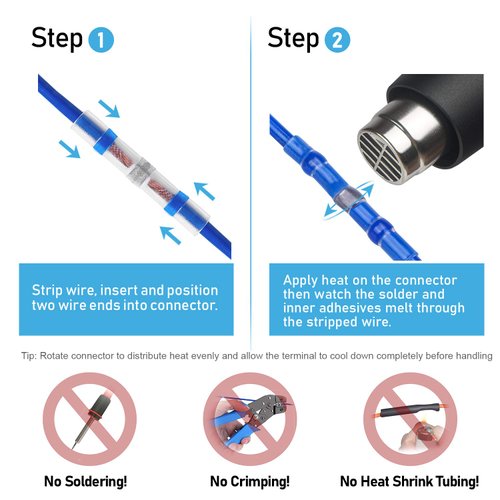 Step 1

Strip wire, insert and position two wire ends into connector.

Step 2

Apply heat on the connector then watch the solder and inner adhesives melt through the stripped wire.

Tip: Rotate connector to distribute heat evenly and allow the terminal to cool down completely before handling

No Soldering!

No Crimping!

No Heat Shrink Tubing!