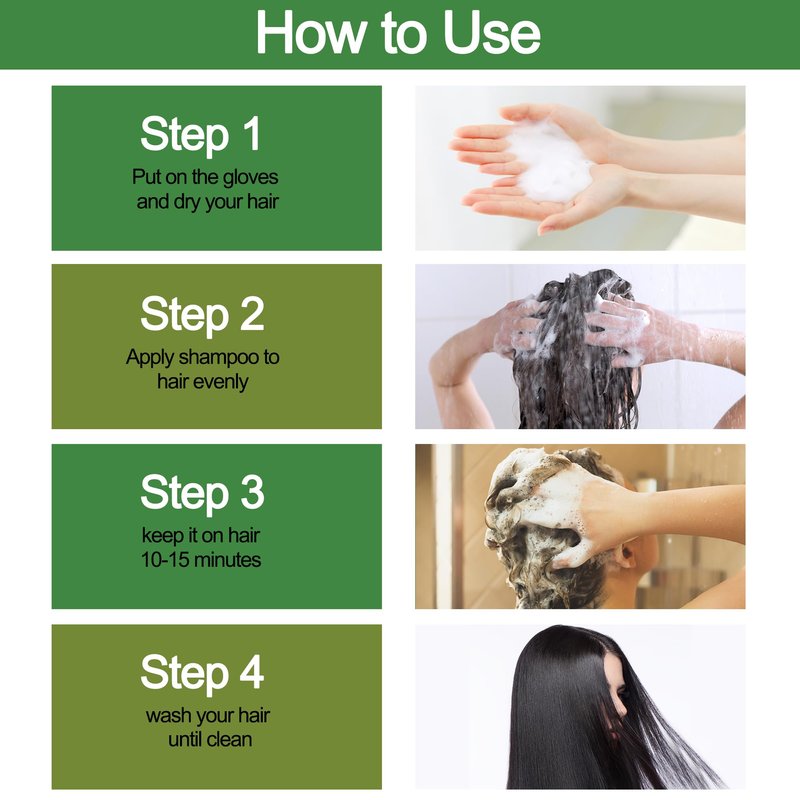 How to Use

Step 1
Put on the gloves and dry your hair

Step 2
Apply shampoo to hair evenly

Step 3
keep it on hair 10-15 minutes

Step 4
wash your hair until clean