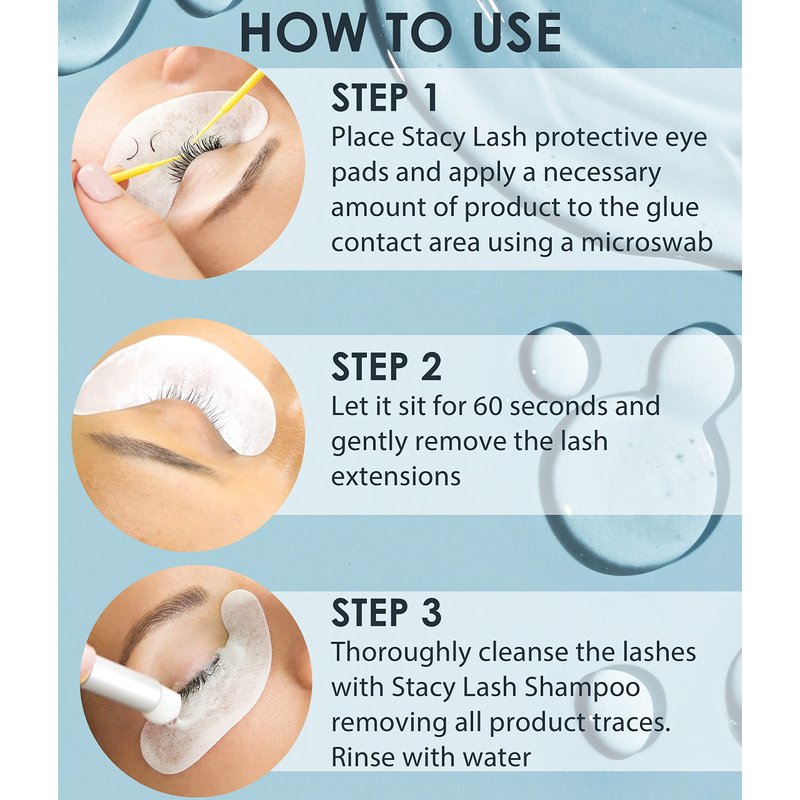 HOW TO USE

STEP 1
Place Stacy Lash protective eye pads and apply a necessary amount of product to the glue contact area using a microswab

STEP 2
Let it sit for 60 seconds and gently remove the lash extensions

STEP 3
Thoroughly cleanse the lashes with Stacy Lash Shampoo removing all product traces. Rinse with water