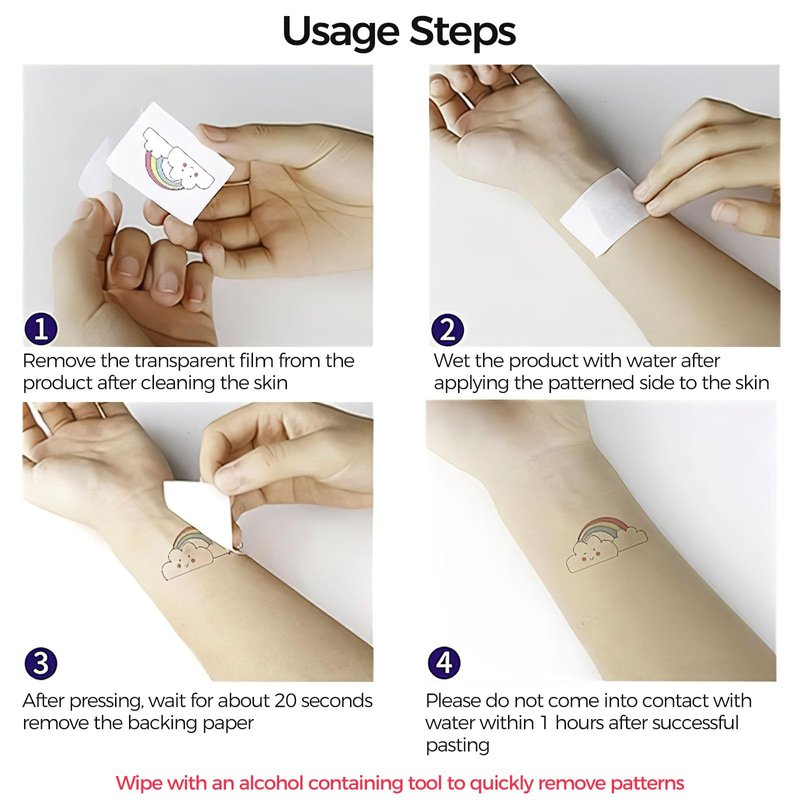 Usage Steps

1
Remove the transparent film from the product after cleaning the skin

2
Wet the product with water after applying the patterned side to the skin

3
After pressing, wait for about 20 seconds remove the backing paper

4
Please do not come into contact with water within 1 hours after successful pasting

Wipe with an alcohol containing tool to quickly remove patterns