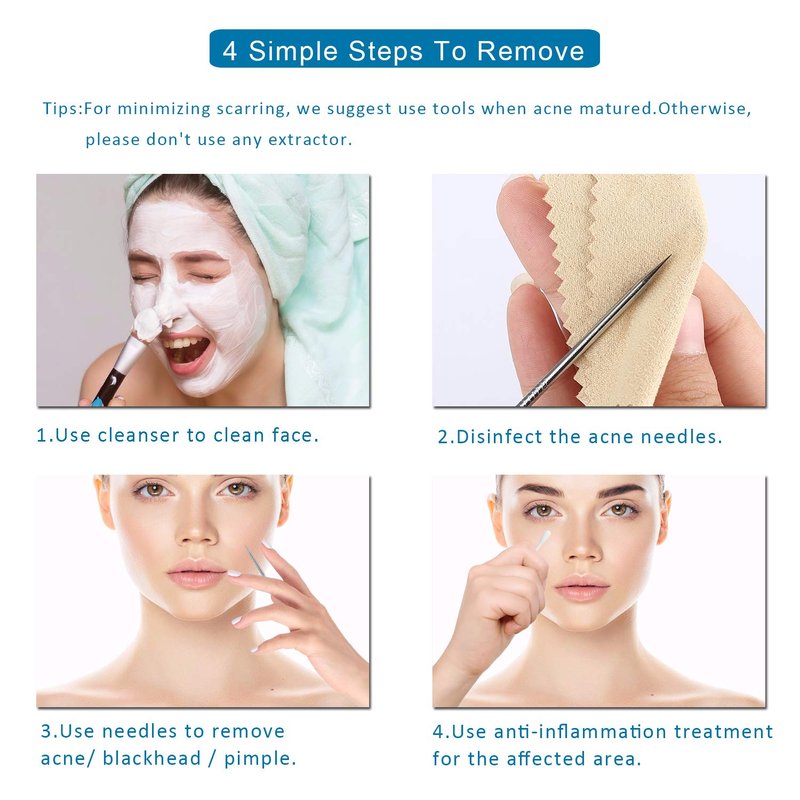 4 Simple Steps To Remove

Tips:For minimizing scarring, we suggest use tools when acne matured.Otherwise, please don't use any extractor.

1.Use cleanser to clean face.

2.Disinfect the acne needles.

3.Use needles to remove acne/ blackhead / pimple.

4.Use anti-inflammation treatment for the affected area.