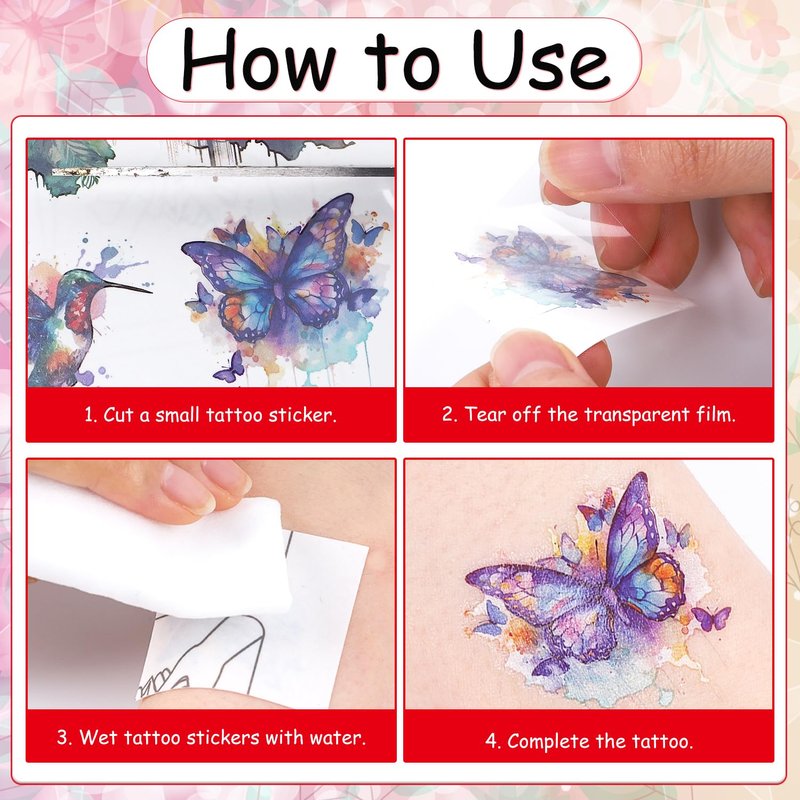 How to Use

1. Cut a small tattoo sticker.

2. Tear off the transparent film.

3. Wet tattoo stickers with water.

4. Complete the tattoo.