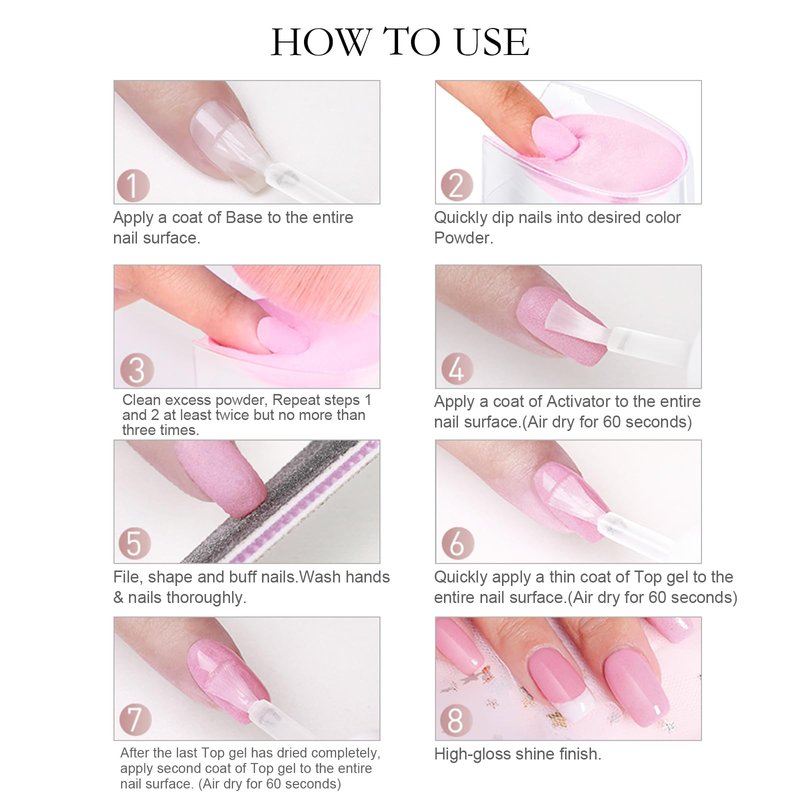 HOW TO USE

1
Apply a coat of Base to the entire nail surface.

2
Quickly dip nails into desired color Powder.

3
Clean excess powder, Repeat steps 1 and 2 at least twice but no more than three times.

4
Apply a coat of Activator to the entire nail surface.(Air dry for 60 seconds)

5
File, shape and buff nails.Wash hands & nails thoroughly.

6
Quickly apply a thin coat of Top gel to the entire nail surface.(Air dry for 60 seconds)

7
After the last Top gel has dried completely, apply second coat of Top gel to the entire nail surface. (Air dry for 60 seconds)

8
High-gloss shine finish.