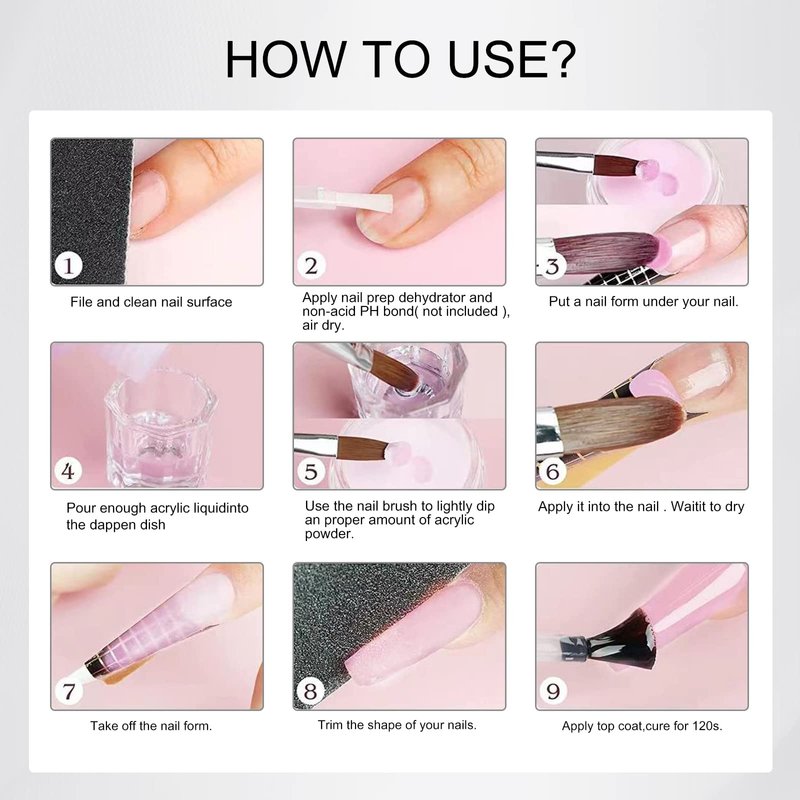 HOW TO USE?

1

File and clean nail surface

2

Apply nail prep dehydrator and non-acid PH bond( not included ), air dry.

3

Put a nail form under your nail.

4

Pour enough acrylic liquidinto the dappen dish

5

Use the nail brush to lightly dip an proper amount of acrylic powder.

6

Apply it into the nail . Waitit to dry

7

Take off the nail form.

8

Trim the shape of your nails.

9

Apply top coat,cure for 120s.