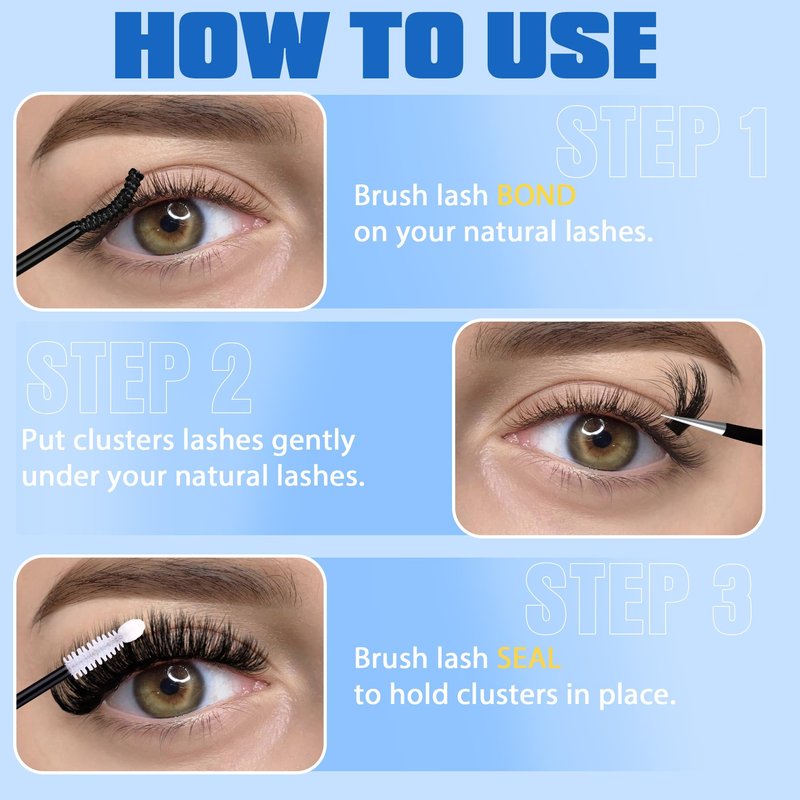 HOW TO USE

STEP 1

Brush lash BOND on your natural lashes.

STEP 2

Put clusters lashes gently under your natural lashes.

STEP 3

Brush lash SEAL to hold clusters in place.