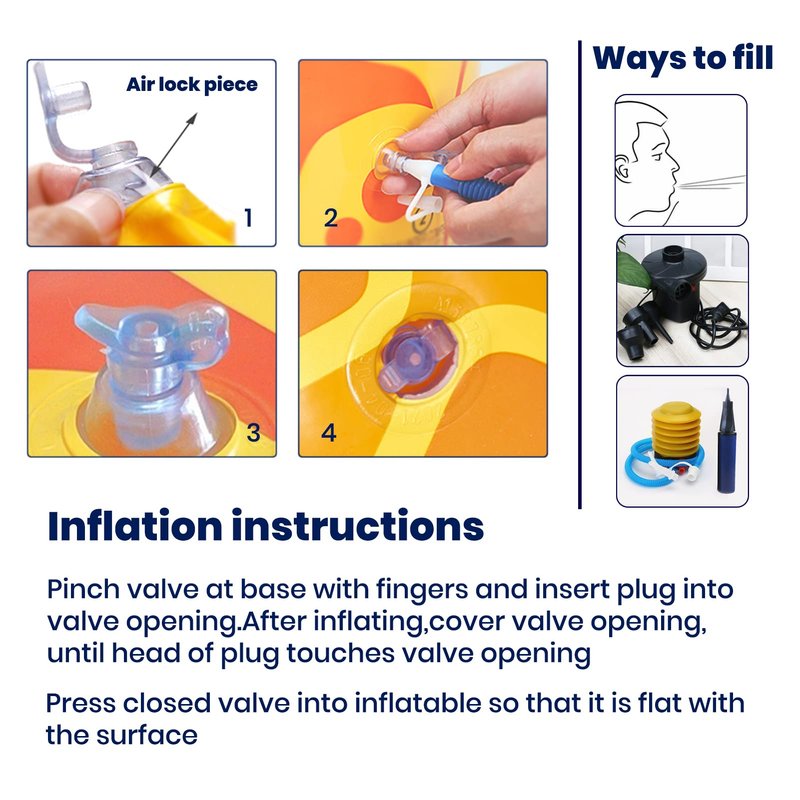 Air lock piece

1

2

3

4

Ways to fill

Inflation instructions

Pinch valve at base with fingers and insert plug into valve opening.After inflating,cover valve opening, until head of plug touches valve opening

Press closed valve into inflatable so that it is flat with the surface