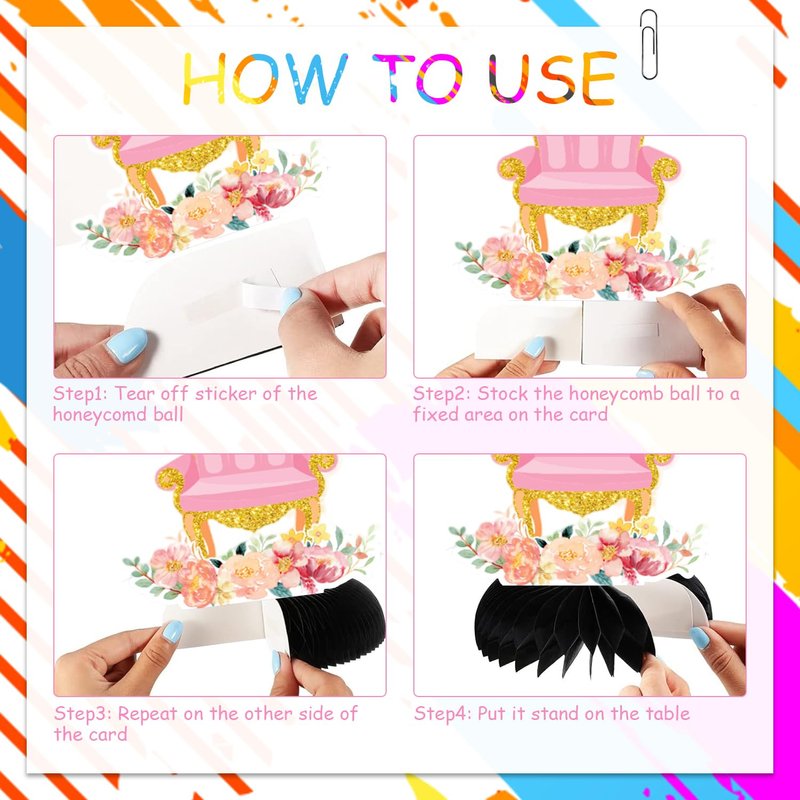 HOW TO USE

Step1: Tear off sticker of the honeycomd ball

Step2: Stock the honeycomb ball to a fixed area on the card

Step3: Repeat on the other side of the card

Step4: Put it stand on the table