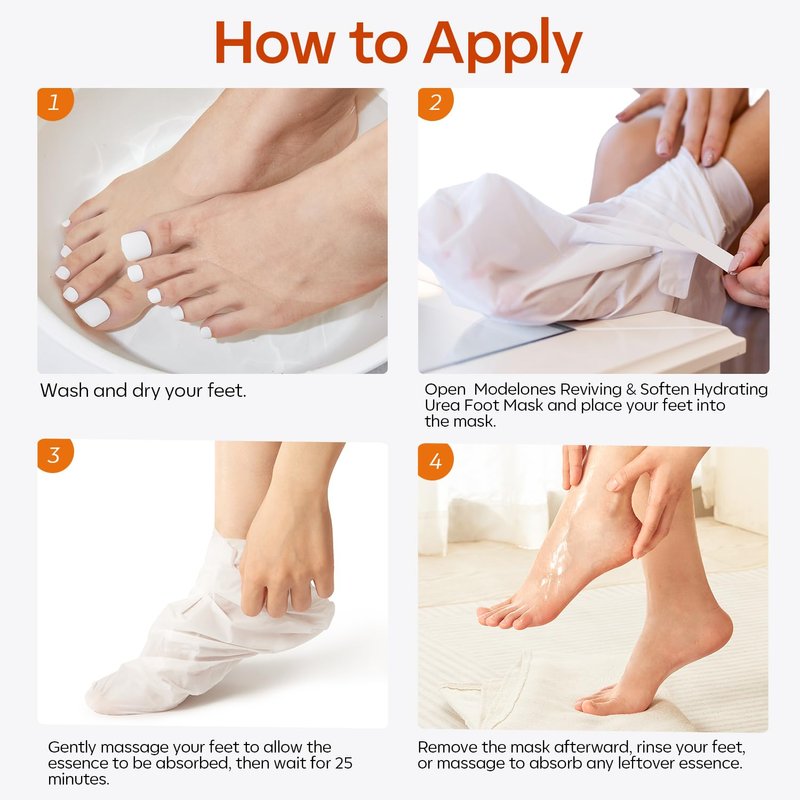 How to Apply

1

Wash and dry your feet.

2

Open Modelones Reviving & Soften Hydrating Urea Foot Mask and place your feet into the mask.

3

Gently massage your feet to allow the essence to be absorbed, then wait for 25 minutes.

4

Remove the mask afterward, rinse your feet, or massage to absorb any leftover essence.