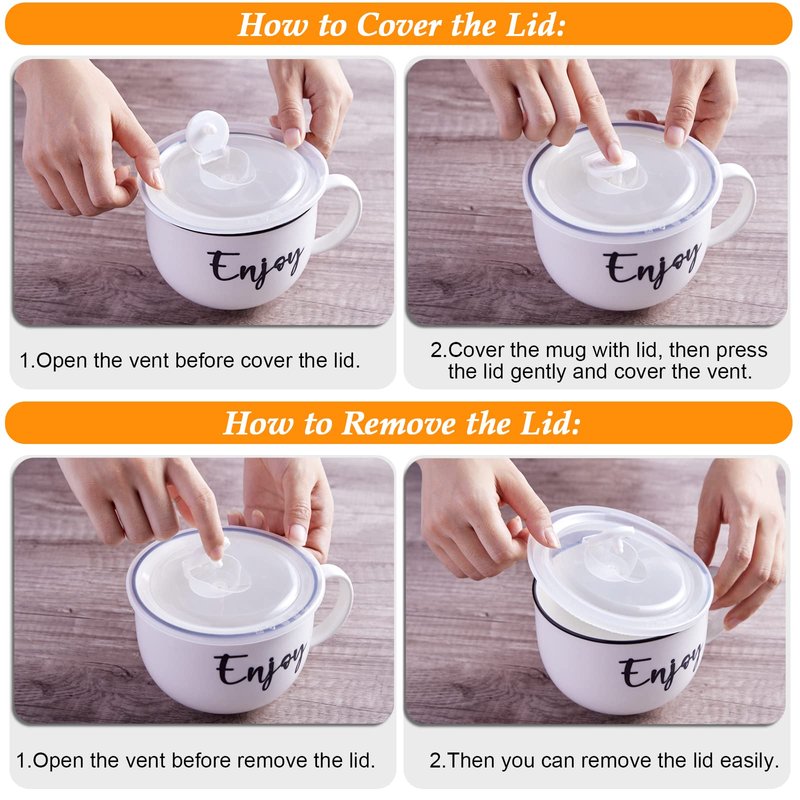 How to Cover the Lid:

Enjoy

1.Open the vent before cover the lid.

Enjoy

2.Cover the mug with lid, then press the lid gently and cover the vent.

How to Remove the Lid:

Enjoy

1.Open the vent before remove the lid.

Enjoy

2.Then you can remove the lid easily.